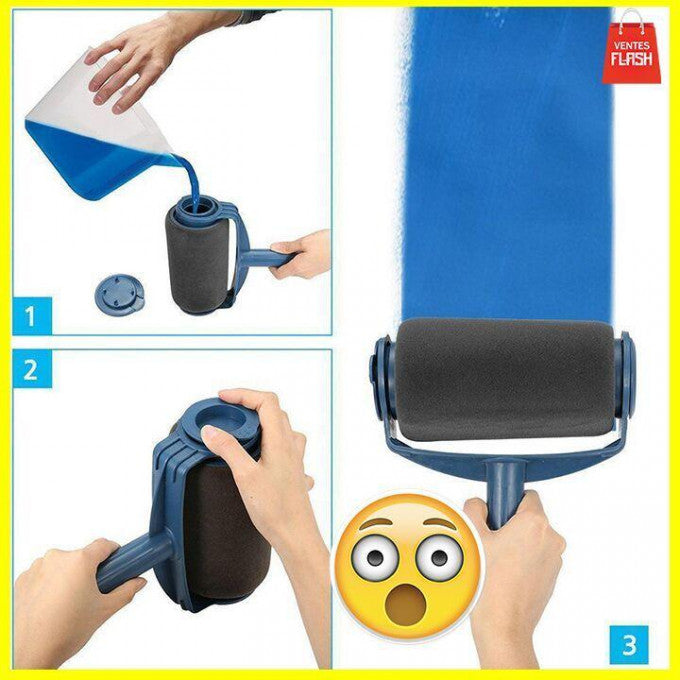 VENTES
FLASH

1

2

3